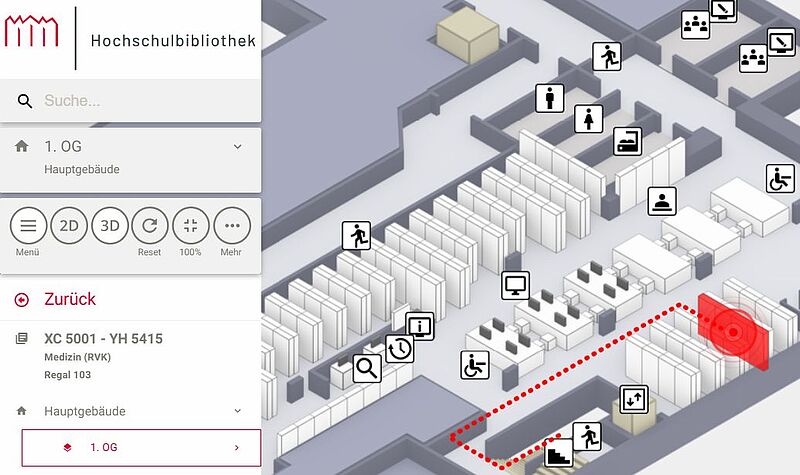 Hochschulbibliothek

Suche...

1. OG
Hauptgebäude

2D 3D
Menü Reset 100% Mehr

Zurück

XC 5001 - YH 5415
Medizin (RVK)
Regal 103

Hauptgebäude

1. OG