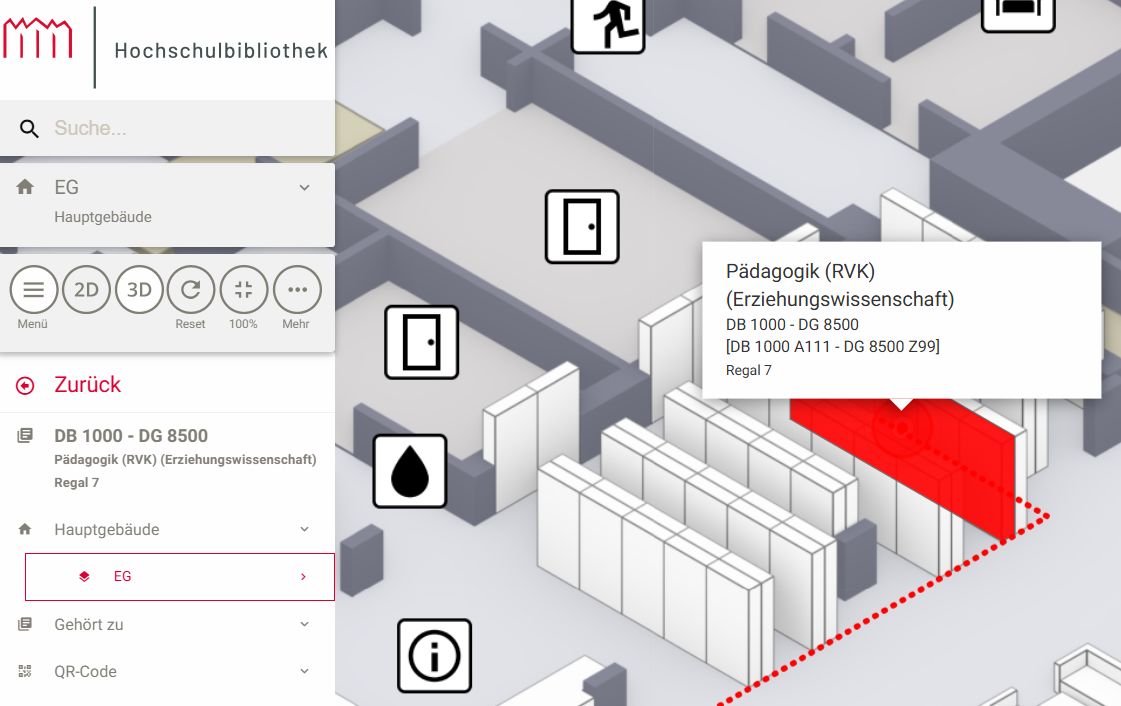 Hochschulbibliothek

Suche...

EG
Hauptgebäude

2D 3D
Menü Reset 100% Mehr

Zurück

DB 1000 - DG 8500
Pädagogik (RVK) (Erziehungswissenschaft)
Regal 7

Hauptgebäude

EG

Gehört zu

QR-Code

Pädagogik (RVK) (Erziehungswissenschaft)
DB 1000 - DG 8500
[DB 1000 A111 - DG 8500 Z99]
Regal 7